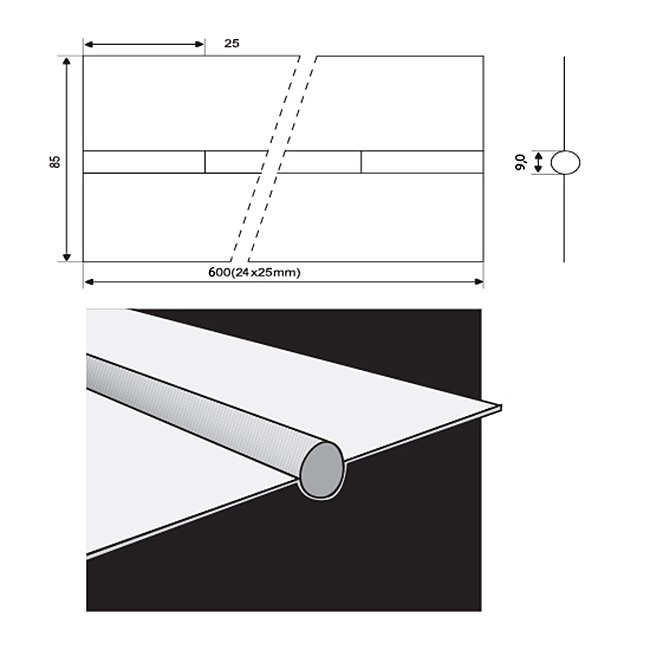 25

85

9,0

600(24x25mm)